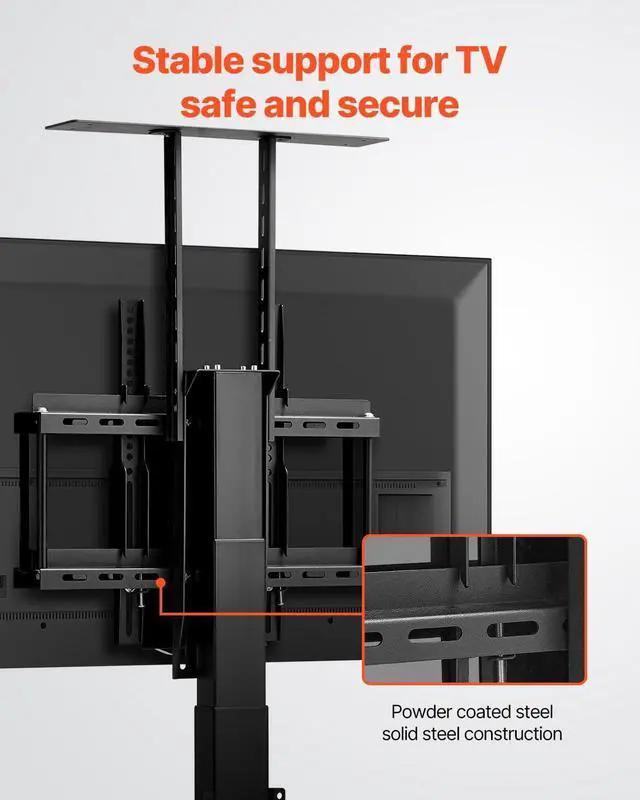 Stable support for TV
safe and secure

Powder coated steel
solid steel construction