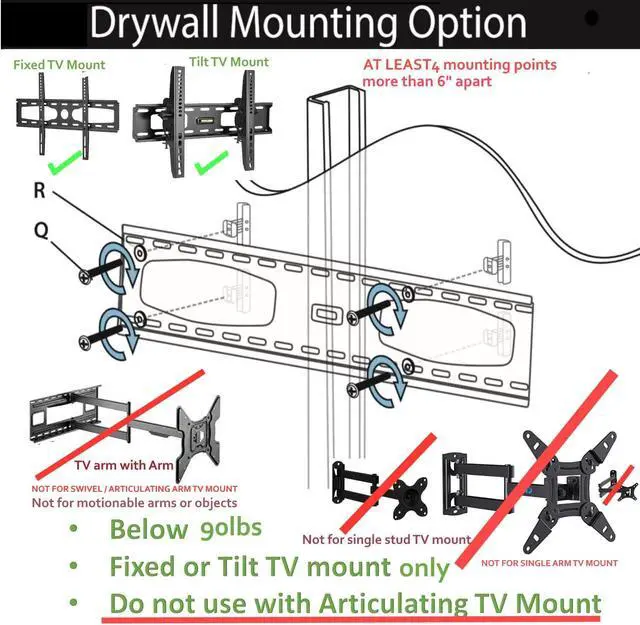 Drywall Mounting Option

Fixed TV Mount

Tilt TV Mount

AT LEAST4 mounting points more than 6" apart

R

Q

TV arm with Arm

NOT FOR SWIVEL / ARTICULATING ARM TV MOUNT

Not for motionable arms or objects

Not for single stud TV mount

NOT FOR SINGLE ARM TV MOUNT

• Below 90lbs
• Fixed or Tilt TV mount only
• Do not use with Articulating TV Mount