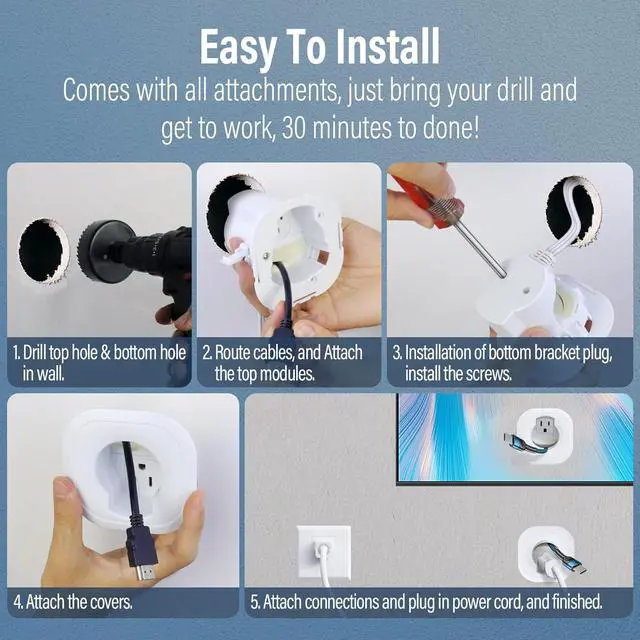 Easy To Install
Comes with all attachments, just bring your drill and get to work, 30 minutes to done!

1. Drill top hole & bottom hole in wall.

2. Route cables, and Attach the top modules.

3. Installation of bottom bracket plug, install the screws.

4. Attach the covers.

5. Attach connections and plug in power cord, and finished.