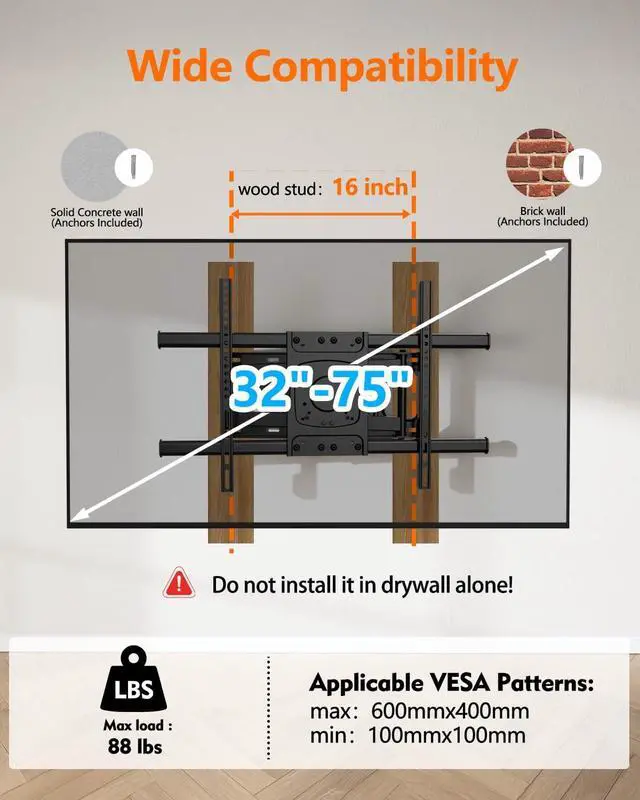 Wide Compatibility

Solid Concrete wall
(Anchors Included)

wood stud: 16 inch

Brick wall
(Anchors Included)

32"-75"

Do not install it in drywall alone!

LBS

Max load :
88 lbs

Applicable VESA Patterns:
max: 600mmx400mm
min: 100mmx100mm