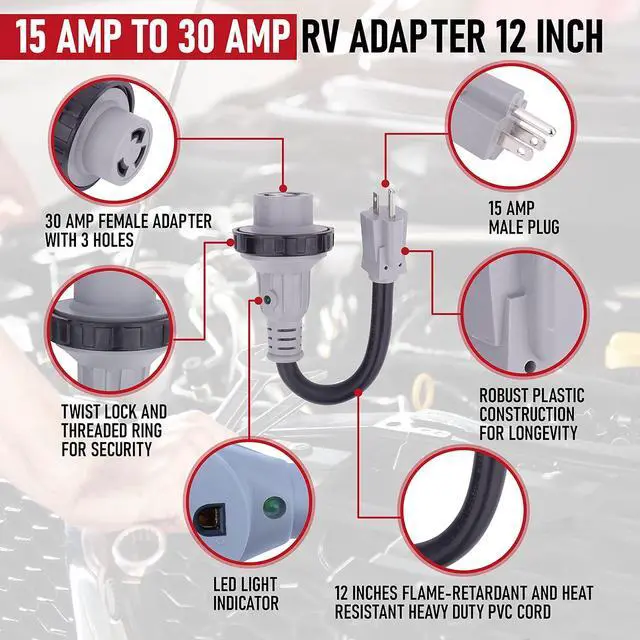 15 AMP TO 30 AMP RV ADAPTER 12 INCH

30 AMP FEMALE ADAPTER WITH 3 HOLES

15 AMP MALE PLUG

TWIST LOCK AND THREADED RING FOR SECURITY

ROBUST PLASTIC CONSTRUCTION FOR LONGEVITY

LED LIGHT INDICATOR

12 INCHES FLAME-RETARDANT AND HEAT RESISTANT HEAVY DUTY PVC CORD