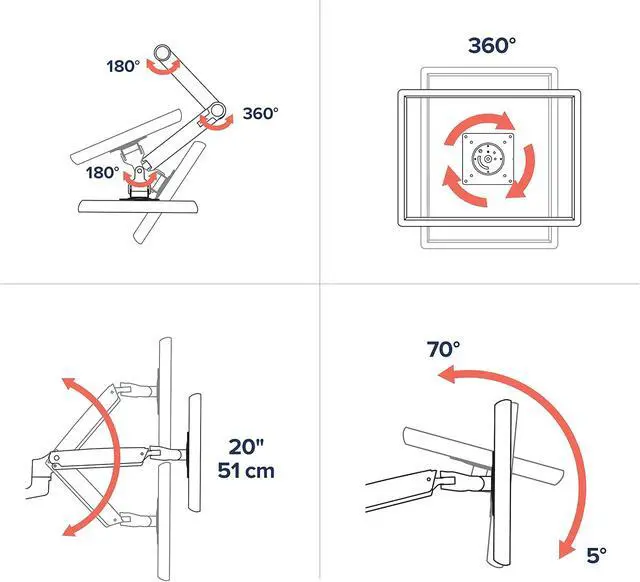 180°
360°
180°

360°

20"
51 cm

70°
5°