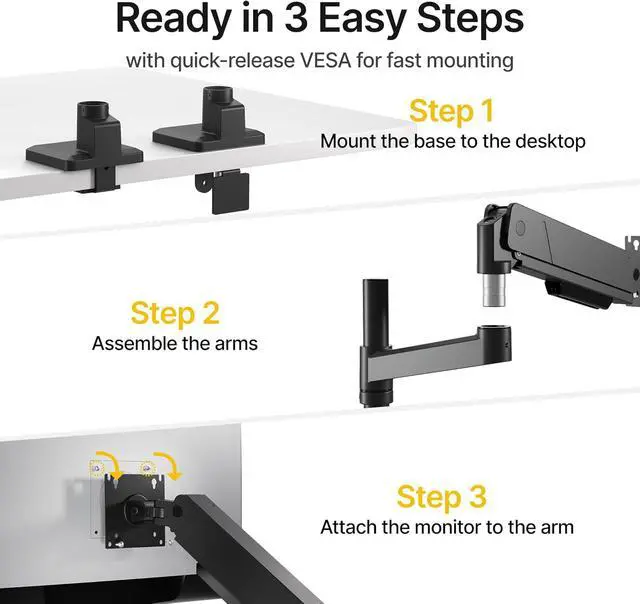 Ready in 3 Easy Steps
with quick-release VESA for fast mounting

Step 1
Mount the base to the desktop

Step 2
Assemble the arms

Step 3
Attach the monitor to the arm