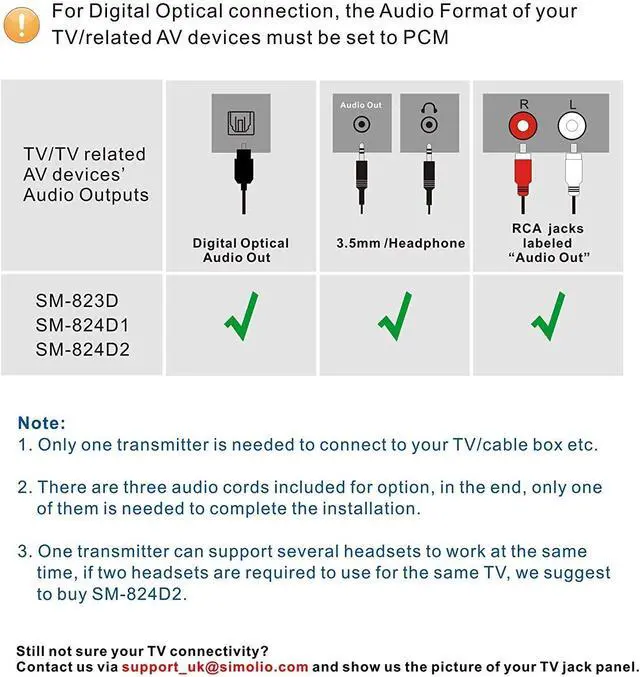 For Digital Optical connection, the Audio Format of your TV/related AV devices must be set to PCM

| TV/TV related AV devices' Audio Outputs | Digital Optical Audio Out | Audio Out 3.5mm /Headphone | R L RCA jacks labeled "Audio Out" |
|---|---|---|---|
| SM-823D SM-824D1 SM-824D2 | ✓ | ✓ | ✓ |

Note:
1. Only one transmitter is needed to connect to your TV/cable box etc.

2. There are three audio cords included for option, in the end, only one of them is needed to complete the installation.

3. One transmitter can support several headsets to work at the same time, if two headsets are required to use for the same TV, we suggest to buy SM-824D2.

Still not sure your TV connectivity?
Contact us via support_uk@simolio.com and show us the picture of your TV jack panel.