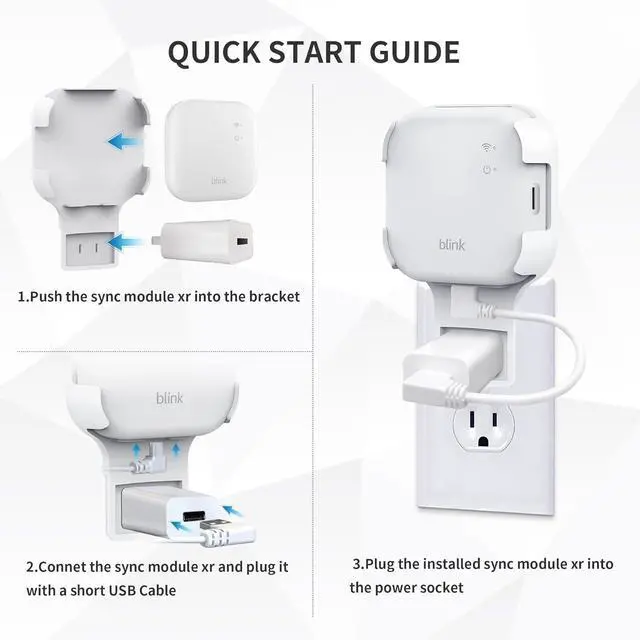 QUICK START GUIDE

blink

1.Push the sync module xr into the bracket

blink

2.Connet the sync module xr and plug it with a short USB Cable

blink

3.Plug the installed sync module xr into the power socket