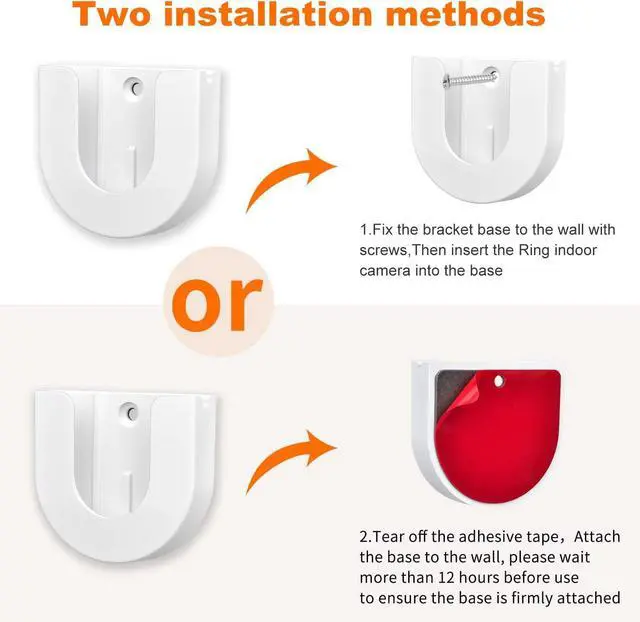 Two installation methods

1.Fix the bracket base to the wall with screws,Then insert the Ring indoor camera into the base

or

2.Tear off the adhesive tape，Attach the base to the wall, please wait more than 12 hours before use to ensure the base is firmly attached