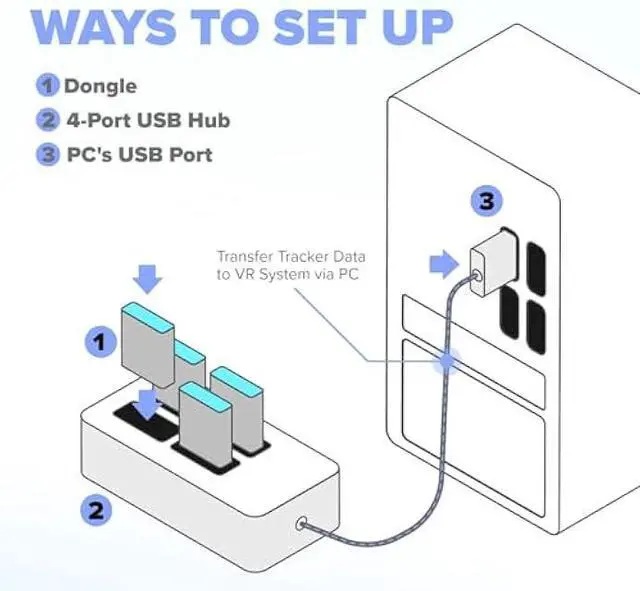 WAYS TO SET UP

1 Dongle
2 4-Port USB Hub
3 PC's USB Port

3

Transfer Tracker Data to VR System via PC

1

2