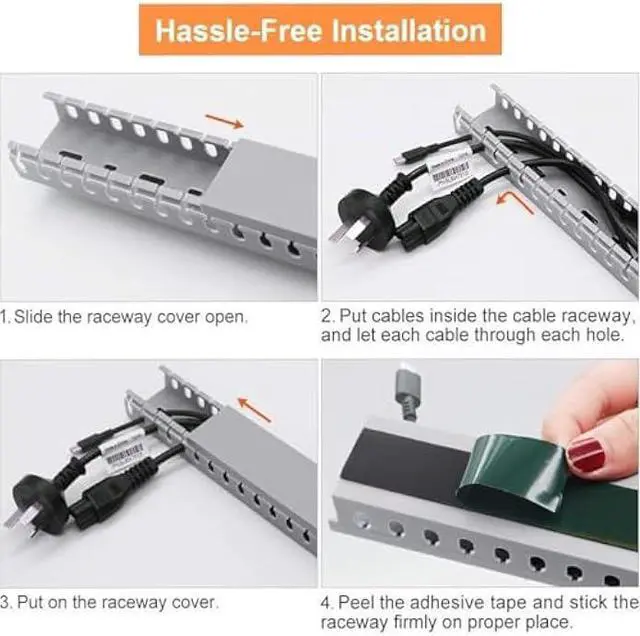 Hassle-Free Installation

1. Slide the raceway cover open.

2. Put cables inside the cable raceway, and let each cable through each hole.

3. Put on the raceway cover.

4. Peel the adhesive tape and stick the raceway firmly on proper place.