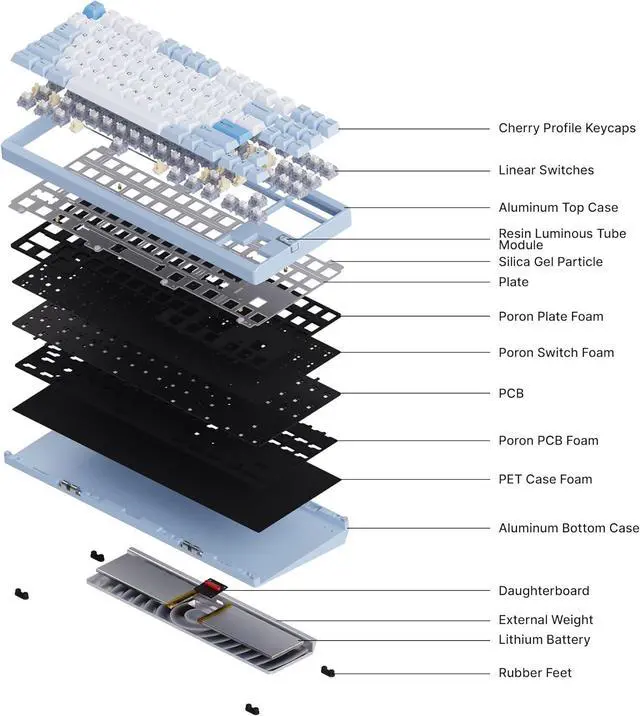 Cherry Profile Keycaps
Linear Switches
Aluminum Top Case
Resin Luminous Tube Module
Silica Gel Particle
Plate
Poron Plate Foam
Poron Switch Foam
PCB
Poron PCB Foam
PET Case Foam
Aluminum Bottom Case
Daughterboard
External Weight
Lithium Battery
Rubber Feet