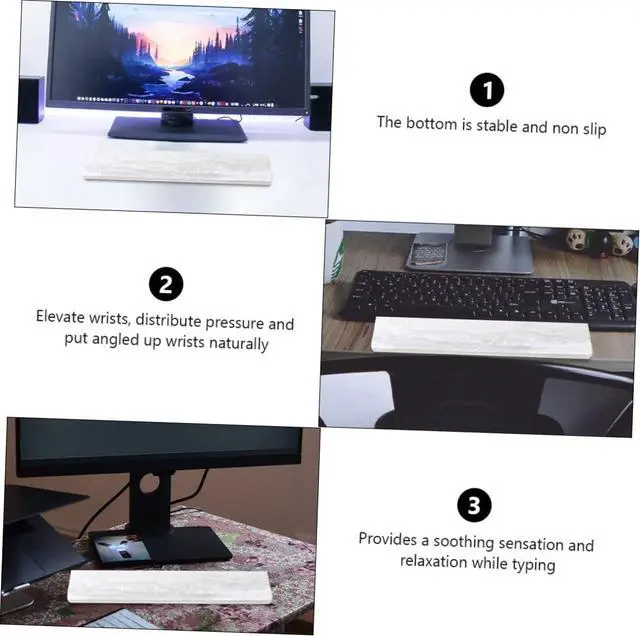 1
The bottom is stable and non slip

2
Elevate wrists, distribute pressure and put angled up wrists naturally

3
Provides a soothing sensation and relaxation while typing