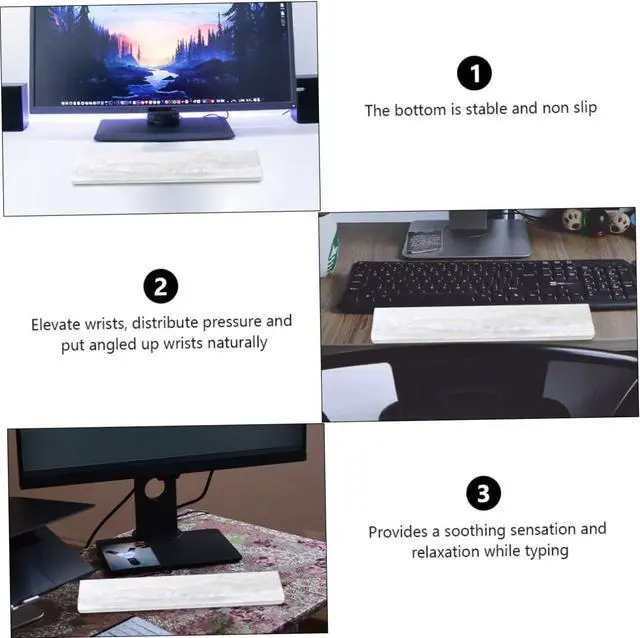 1

The bottom is stable and non slip

2

Elevate wrists, distribute pressure and put angled up wrists naturally

3

Provides a soothing sensation and relaxation while typing