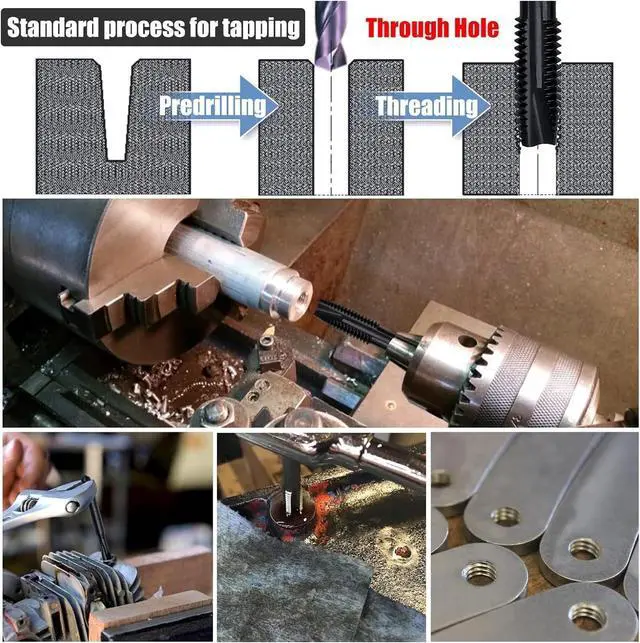 Standard process for tapping

Through Hole

Predrilling

Threading