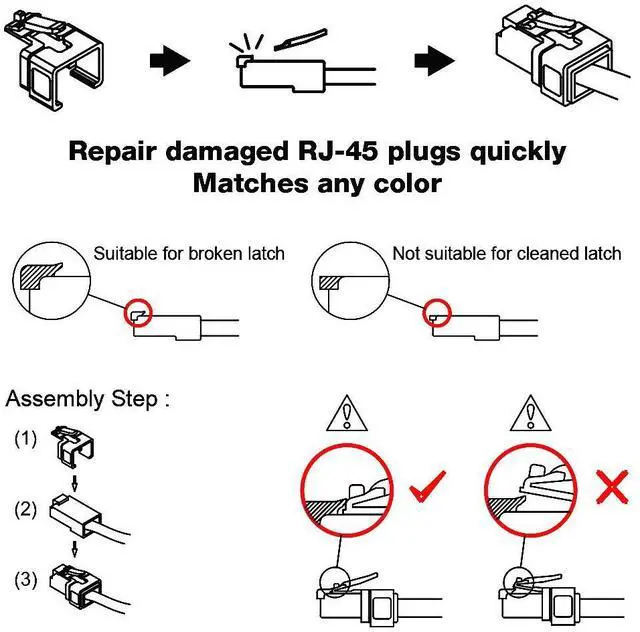 Repair damaged RJ-45 plugs quickly
Matches any color

Suitable for broken latch

Not suitable for cleaned latch

Assembly Step :

(1)

(2)

(3)