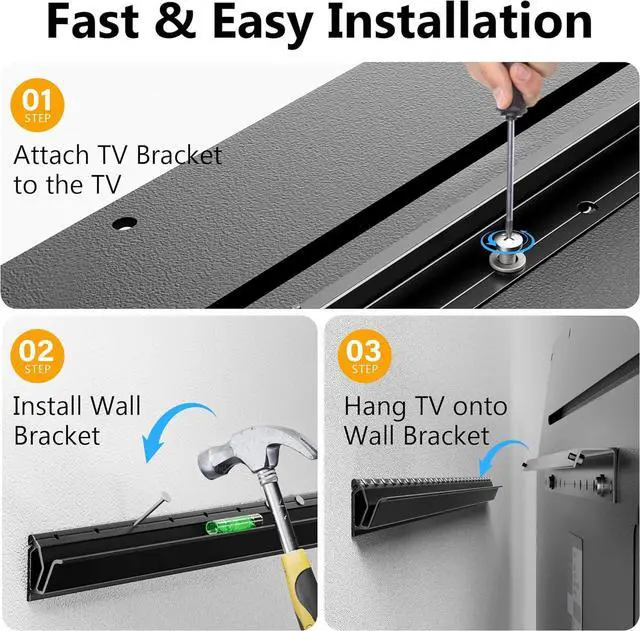 Fast & Easy Installation

01
STEP
Attach TV Bracket to the TV

02
STEP
Install Wall Bracket

03
STEP
Hang TV onto Wall Bracket