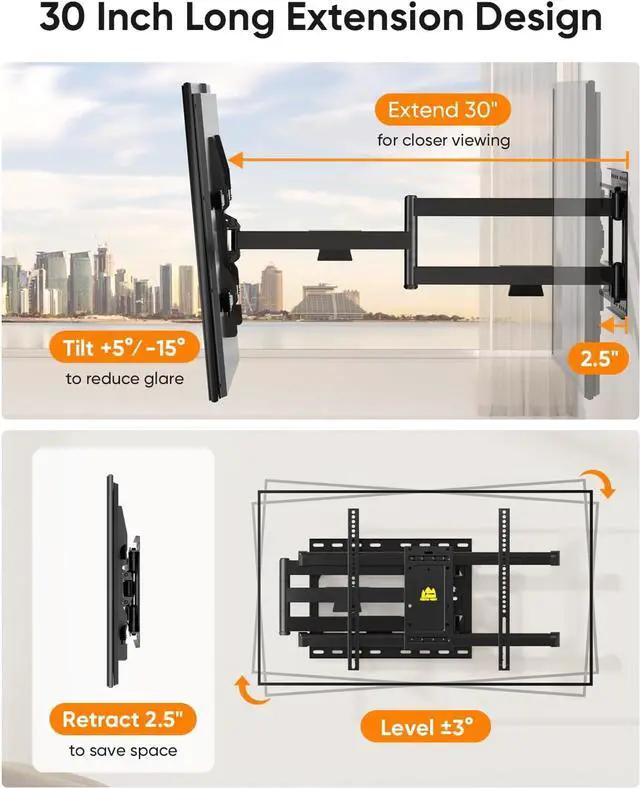 30 Inch Long Extension Design

Extend 30"
for closer viewing

Tilt +5°/ -15°
to reduce glare

2.5"

Retract 2.5"
to save space

Level ±3°