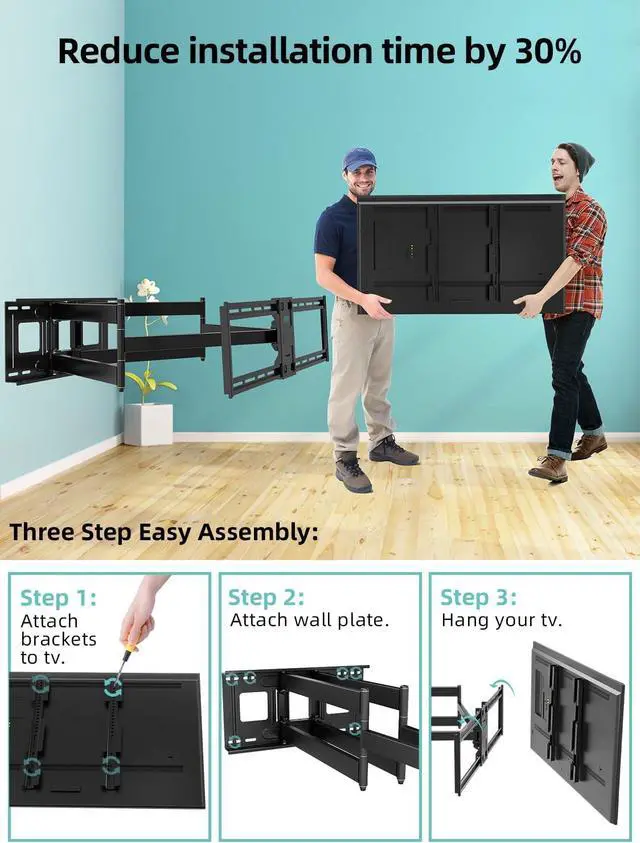 Reduce installation time by 30%

Three Step Easy Assembly:

Step 1:
Attach brackets to tv.

Step 2:
Attach wall plate.

Step 3:
Hang your tv.