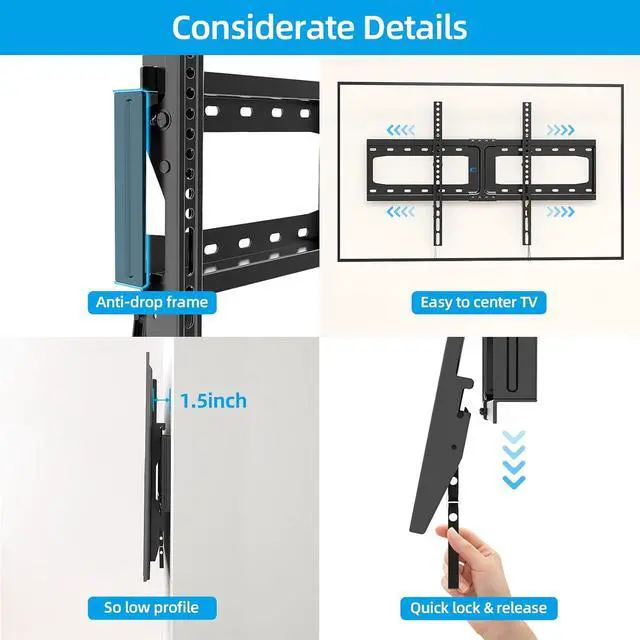 Considerate Details

Anti-drop frame

Easy to center TV

1.5inch

So low profile

Quick lock & release