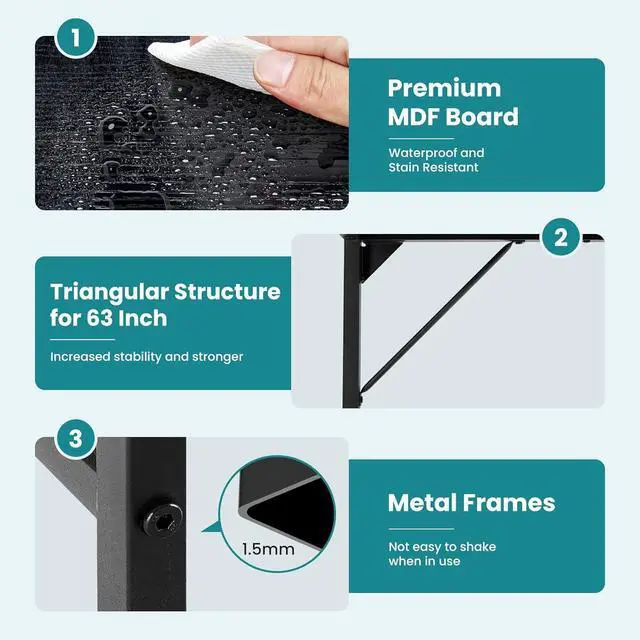 1

Premium MDF Board

Waterproof and Stain Resistant

2

Triangular Structure for 63 Inch

Increased stability and stronger

3

1.5mm

Metal Frames

Not easy to shake when in use