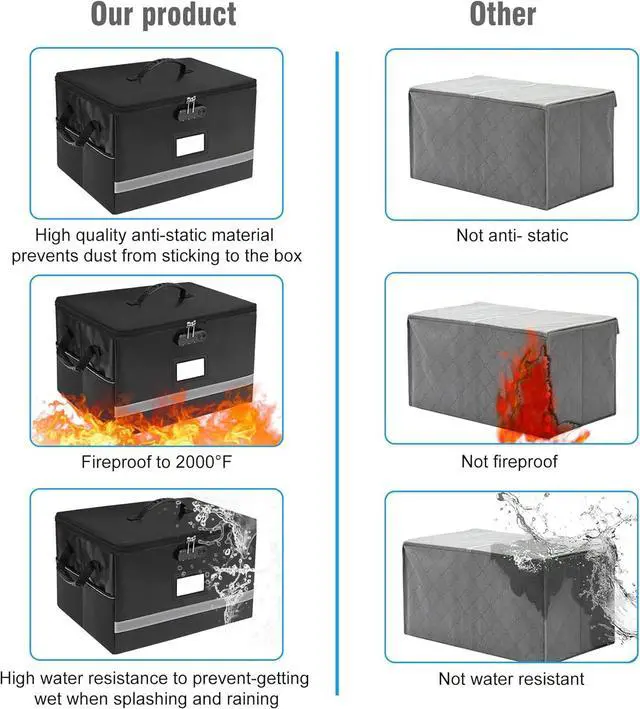 Our product

High quality anti-static material prevents dust from sticking to the box

Fireproof to 2000°F

High water resistance to prevent-getting wet when splashing and raining

Other

Not anti- static

Not fireproof

Not water resistant