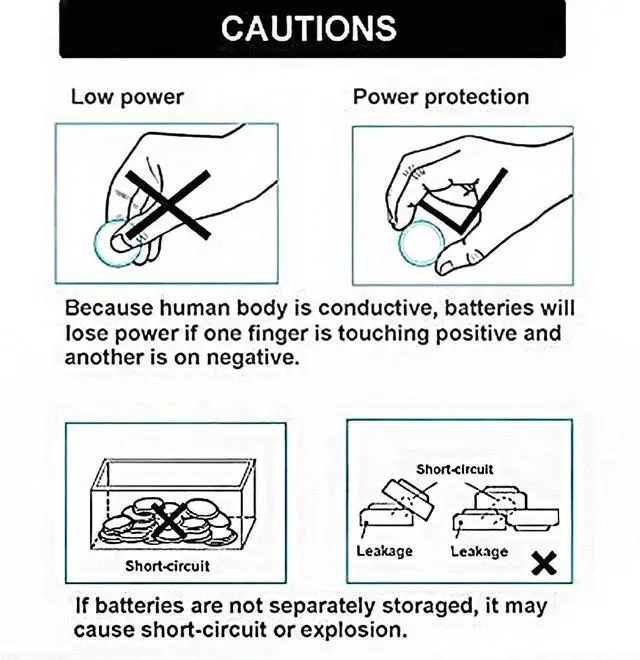 CAUTIONS

Low power

Power protection

Because human body is conductive, batteries will lose power if one finger is touching positive and another is on negative.

Short-circuit

Short-circuit

Leakage

Leakage

If batteries are not separately storaged, it may cause short-circuit or explosion.