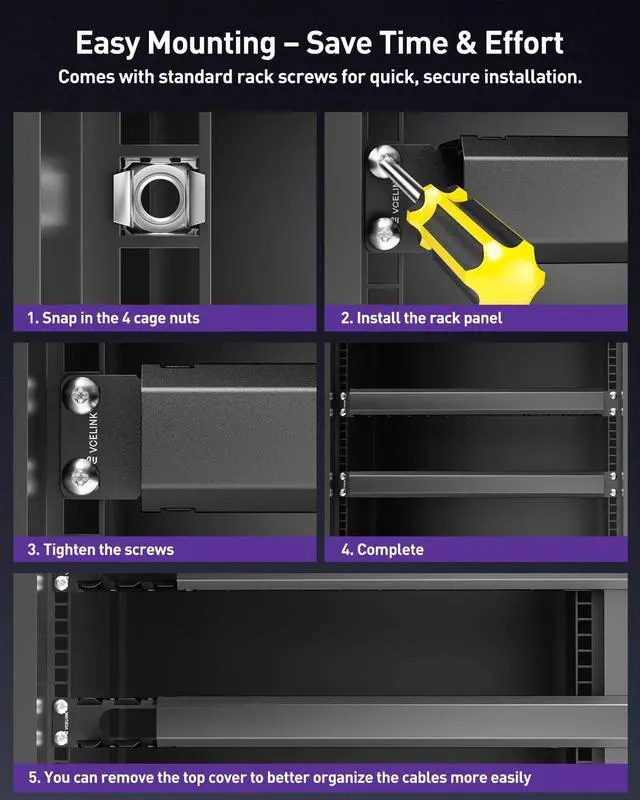 Easy Mounting – Save Time & Effort

Comes with standard rack screws for quick, secure installation.

1. Snap in the 4 cage nuts

VCELINK

2. Install the rack panel

VCELINK

3. Tighten the screws

4. Complete

VCELINK

5. You can remove the top cover to better organize the cables more easily