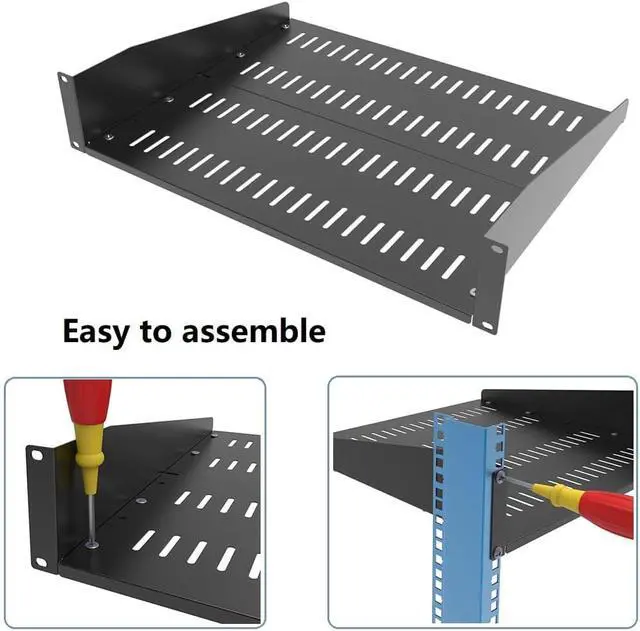 Easy to assemble