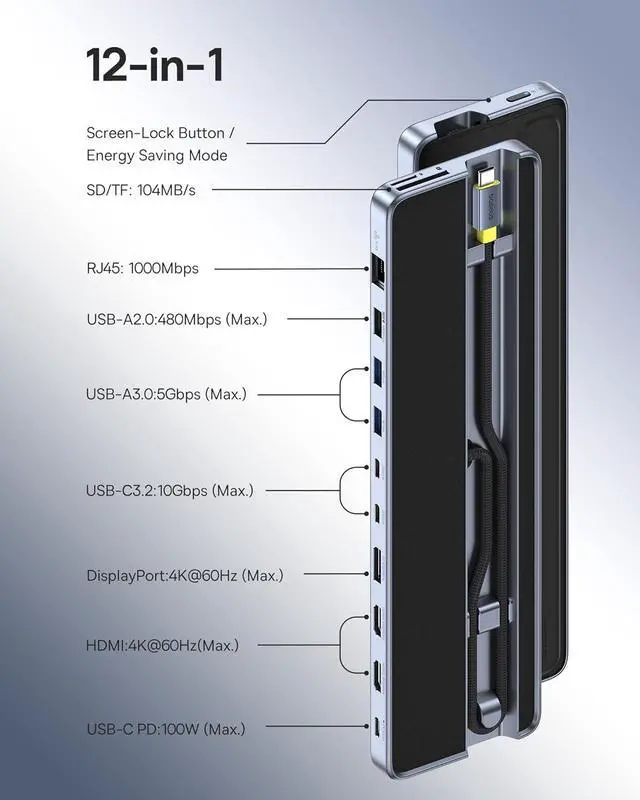 12-in-1

Screen-Lock Button / Energy Saving Mode

SD/TF: 104MB/s

RJ45: 1000Mbps

USB-A2.0:480Mbps (Max.)

USB-A3.0:5Gbps (Max.)

USB-C3.2:10Gbps (Max.)

DisplayPort:4K@60Hz (Max.)

HDMI:4K@60Hz(Max.)

USB-C PD:100W (Max.)