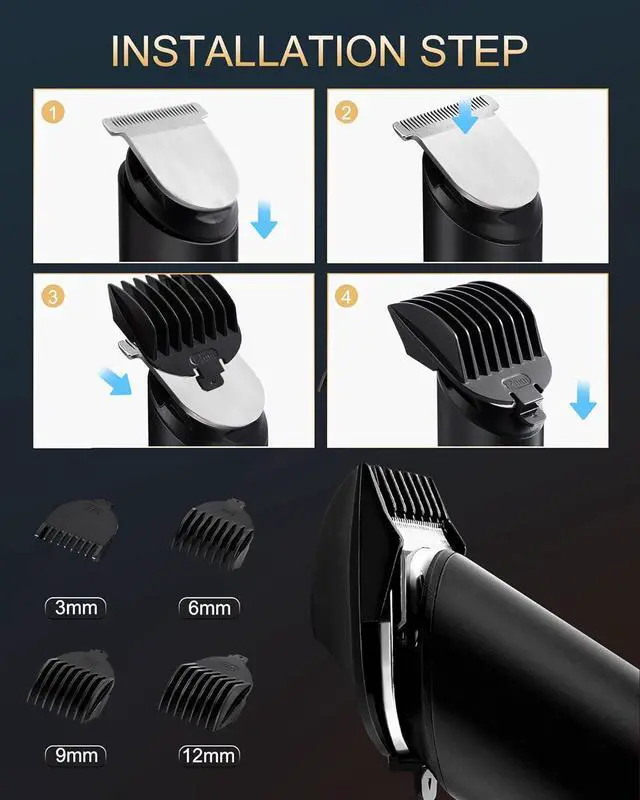 INSTALLATION STEP

1

2

3

4

3mm

6mm

9mm

12mm