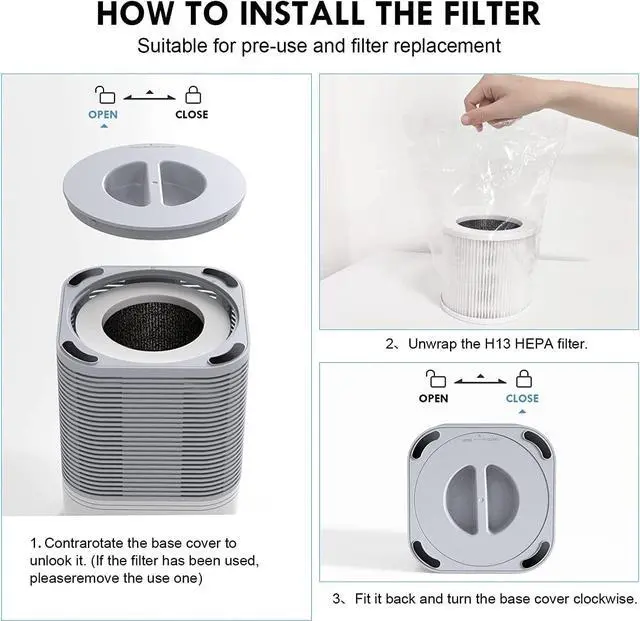 HOW TO INSTALL THE FILTER

Suitable for pre-use and filter replacement

OPEN CLOSE

1. Contrarotate the base cover to unlook it. (If the filter has been used, pleaseremove the use one)

2、Unwrap the H13 HEPA filter.

OPEN CLOSE

3、Fit it back and turn the base cover clockwise.