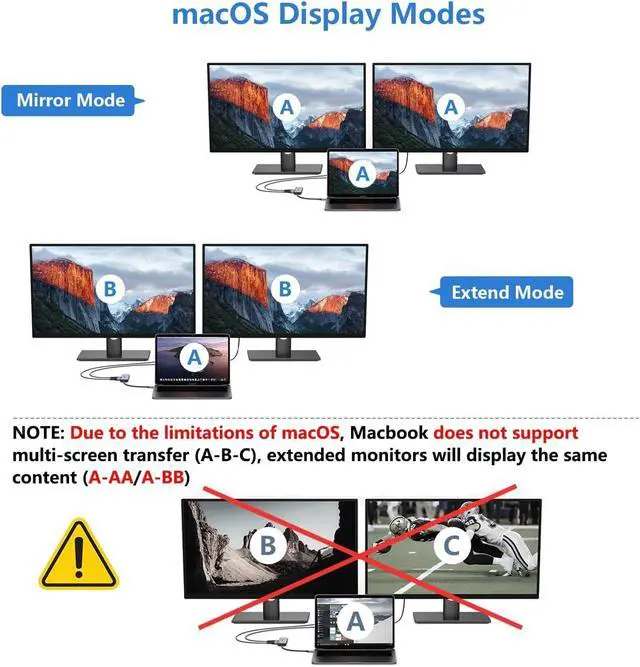 macOS Display Modes

Mirror Mode

A

A

A

B

B

Extend Mode

A

NOTE: Due to the limitations of macOS, Macbook does not support multi-screen transfer (A-B-C), extended monitors will display the same content (A-AA/A-BB)

B

C

A