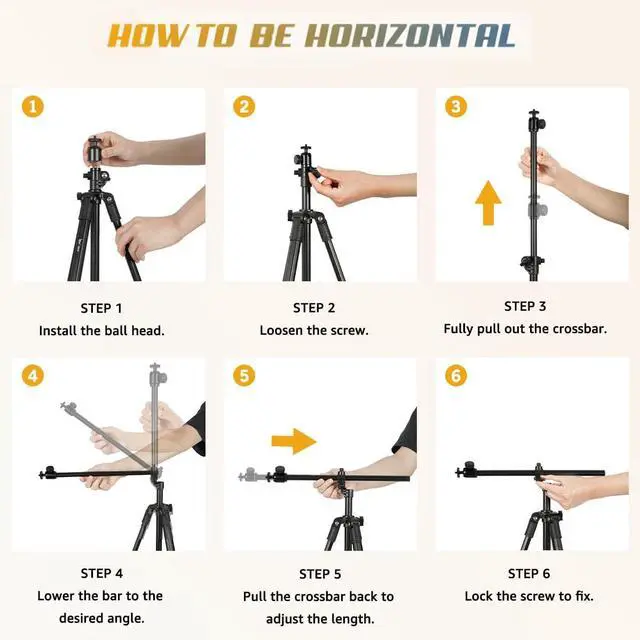 HOW TO BE HORIZONTAL

1

STEP 1
Install the ball head.

2

STEP 2
Loosen the screw.

3

STEP 3
Fully pull out the crossbar.

4

STEP 4
Lower the bar to the desired angle.

5

STEP 5
Pull the crossbar back to adjust the length.

6

STEP 6
Lock the screw to fix.