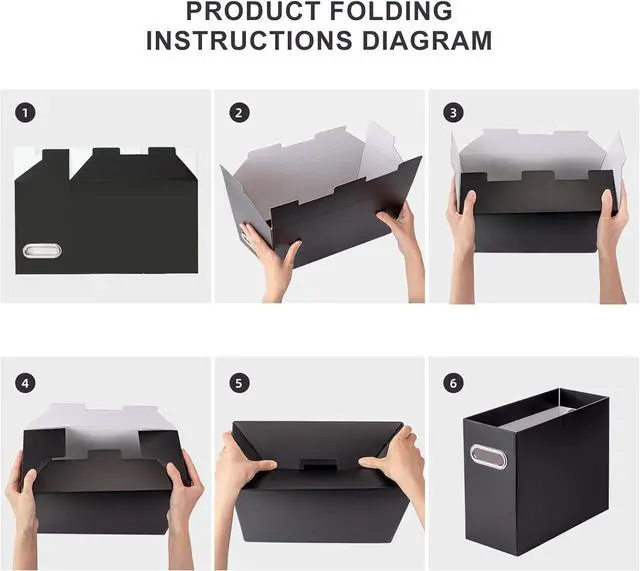 PRODUCT FOLDING INSTRUCTIONS DIAGRAM

1

2

3

4

5

6