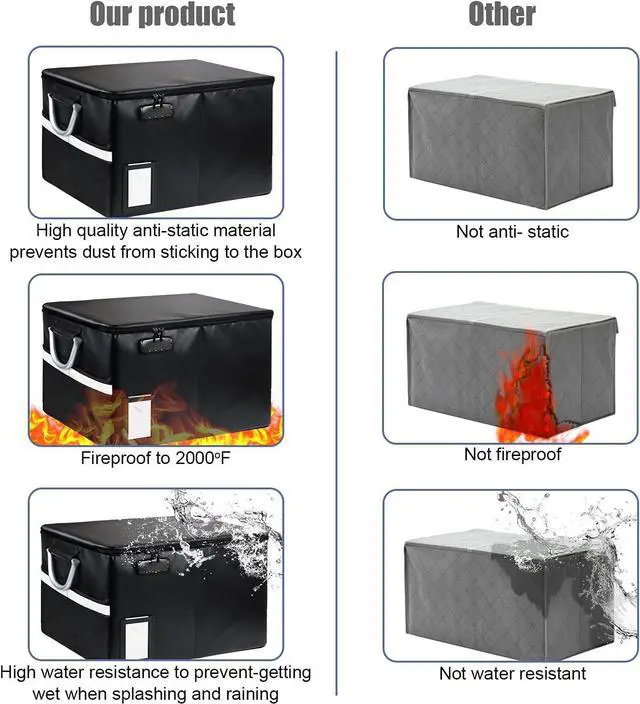 Our product

High quality anti-static material prevents dust from sticking to the box

Fireproof to 2000°F

High water resistance to prevent-getting wet when splashing and raining

Other

Not anti- static

Not fireproof

Not water resistant