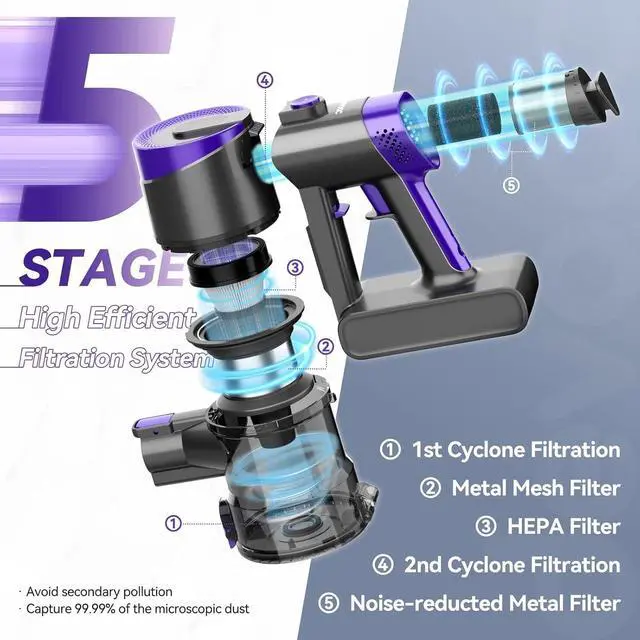 5
STAGE
High Efficient
Filtration System

④
⑤
③
②
①

① 1st Cyclone Filtration
② Metal Mesh Filter
③ HEPA Filter
④ 2nd Cyclone Filtration
⑤ Noise-reducted Metal Filter

· Avoid secondary pollution
· Capture 99.99% of the microscopic dust