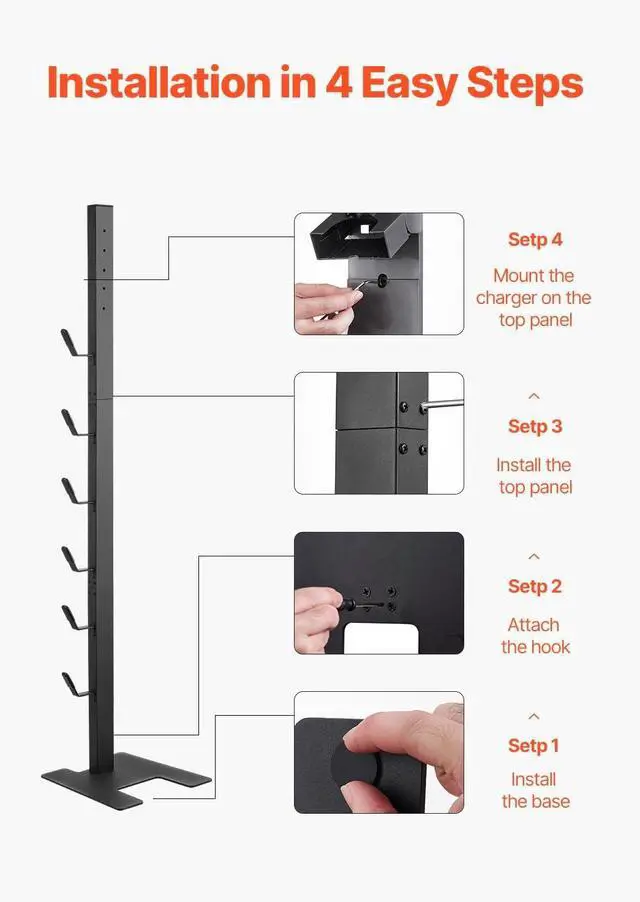 Installation in 4 Easy Steps

Setp 4

Mount the charger on the top panel

^

Setp 3

Install the top panel

^

Setp 2

Attach the hook

^

Setp 1

Install the base