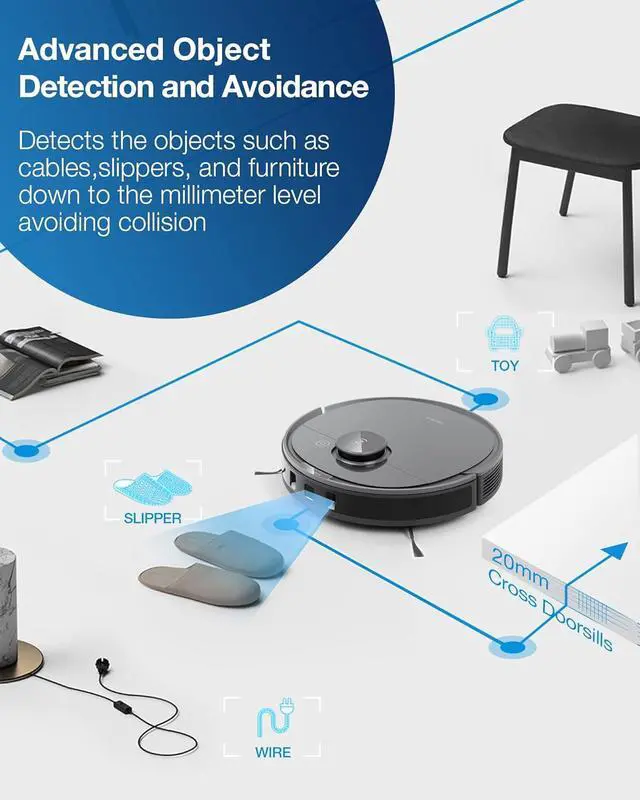 Advanced Object Detection and Avoidance

Detects the objects such as cables,slippers, and furniture down to the millimeter level avoiding collision

TOY

SLIPPER

20mm
Cross Doorsills

WIRE