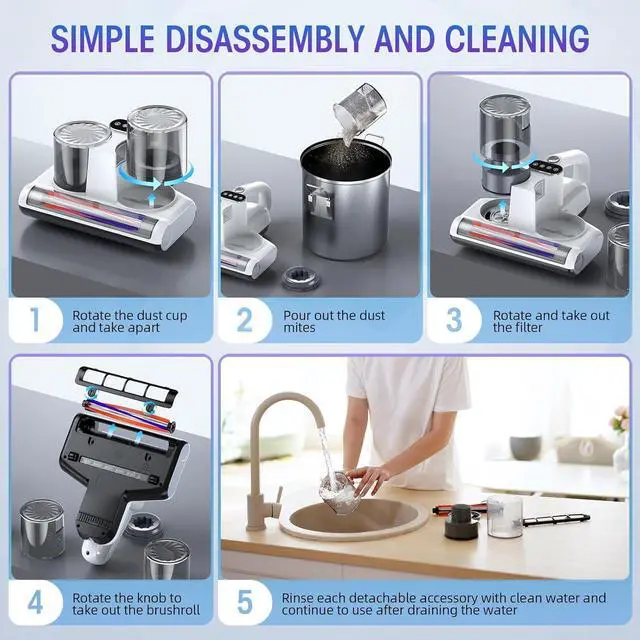 SIMPLE DISASSEMBLY AND CLEANING

1 Rotate the dust cup and take apart

2 Pour out the dust mites

3 Rotate and take out the filter

4 Rotate the knob to take out the brushroll

5 Rinse each detachable accessory with clean water and continue to use after draining the water