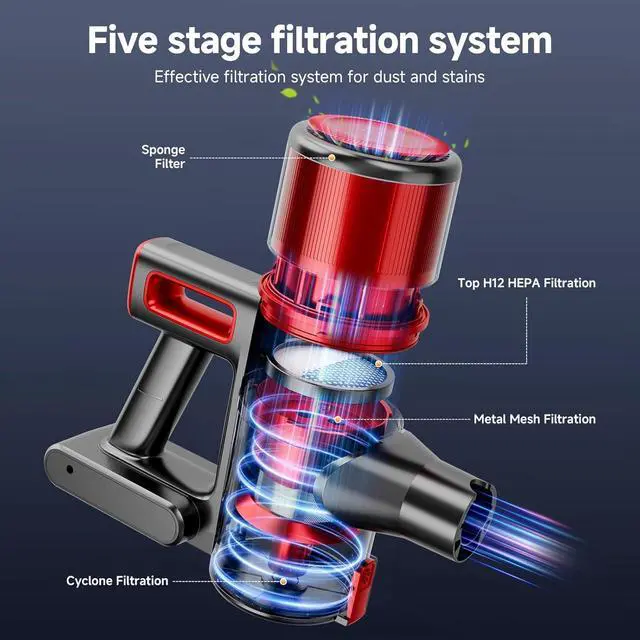 Five stage filtration system

Effective filtration system for dust and stains

Sponge Filter

Top H12 HEPA Filtration

Metal Mesh Filtration

Cyclone Filtration