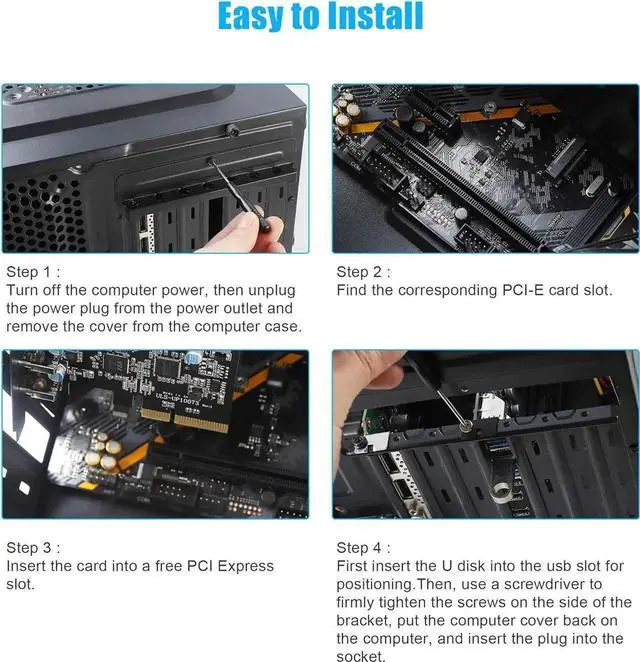 Easy to Install

Step 1 :
Turn off the computer power, then unplug the power plug from the power outlet and remove the cover from the computer case.

Step 2 :
Find the corresponding PCI-E card slot.

ULS-UP10073

Step 3 :
Insert the card into a free PCI Express slot.

Step 4 :
First insert the U disk into the usb slot for positioning.Then, use a screwdriver to firmly tighten the screws on the side of the bracket, put the computer cover back on the computer, and insert the plug into the socket.