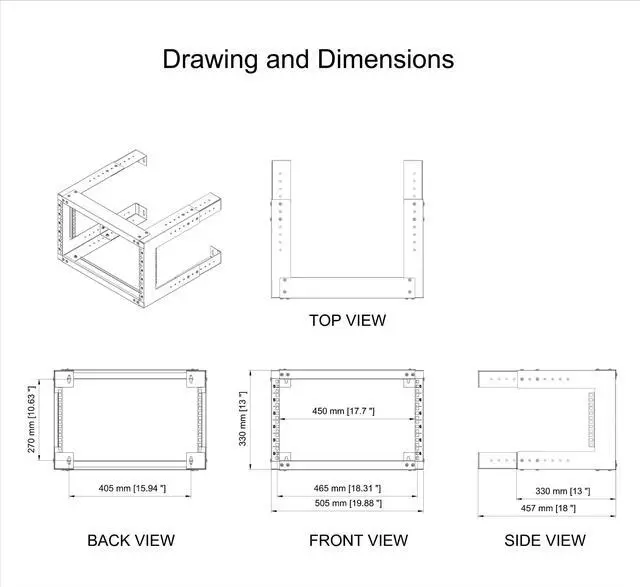 Drawing and Dimensions

TOP VIEW

270 mm [10.63 "]

405 mm [15.94 "]

BACK VIEW

330 mm [13 "]

450 mm [17.7 "]

465 mm [18.31 "]

505 mm [19.88 "]

FRONT VIEW

330 mm [13 "]

457 mm [18 "]

SIDE VIEW