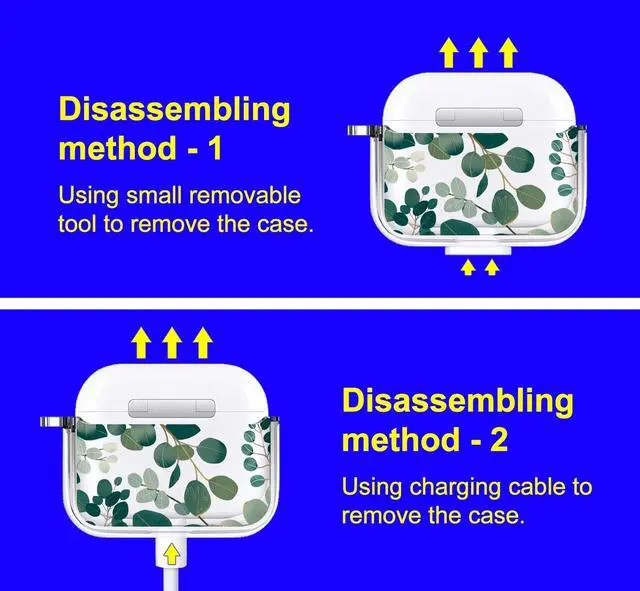 Disassembling method - 1

Using small removable tool to remove the case.

Disassembling method - 2

Using charging cable to remove the case.