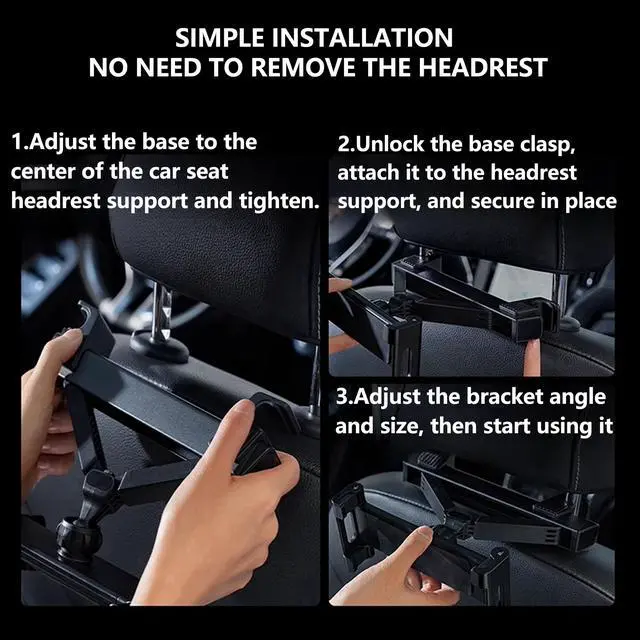 SIMPLE INSTALLATION
NO NEED TO REMOVE THE HEADREST

1.Adjust the base to the center of the car seat headrest support and tighten.

2.Unlock the base clasp, attach it to the headrest support, and secure in place

3.Adjust the bracket angle and size, then start using it