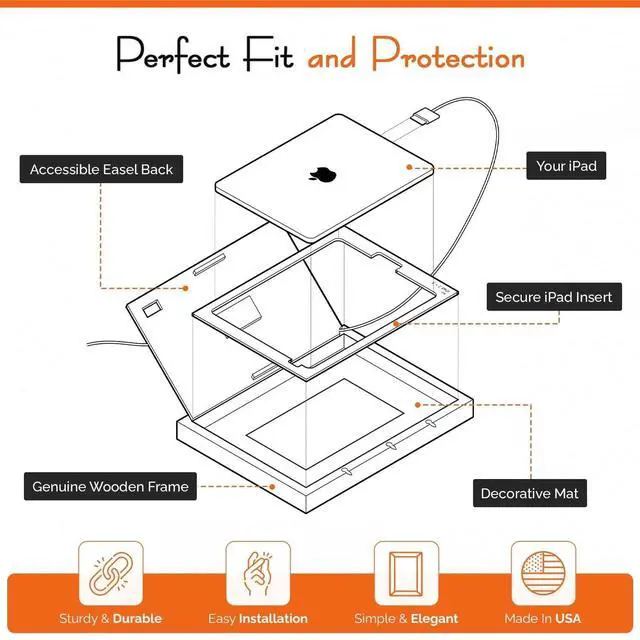 Perfect Fit and Protection

Accessible Easel Back

Your iPad

Secure iPad Insert

Genuine Wooden Frame

Decorative Mat

Sturdy & Durable

Easy Installation

Simple & Elegant

Made In USA