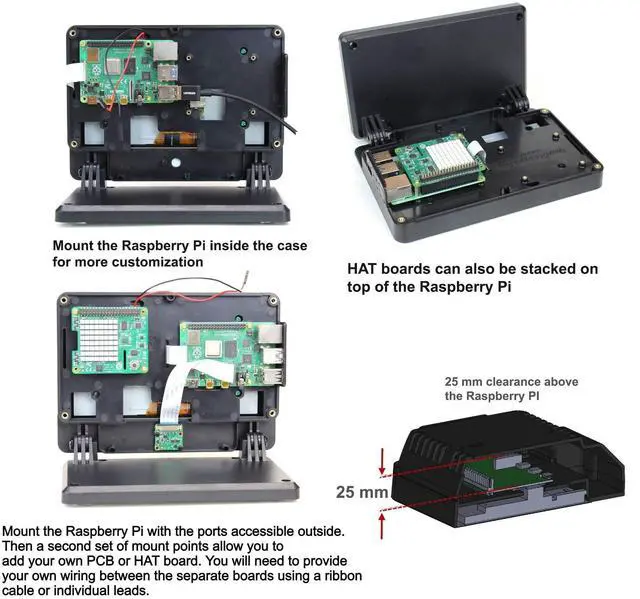 Mount the Raspberry Pi inside the case for more customization

HAT boards can also be stacked on top of the Raspberry Pi

25 mm clearance above the Raspberry PI

25 mm

Mount the Raspberry Pi with the ports accessible outside. Then a second set of mount points allow you to add your own PCB or HAT board. You will need to provide your own wiring between the separate boards using a ribbon cable or individual leads.