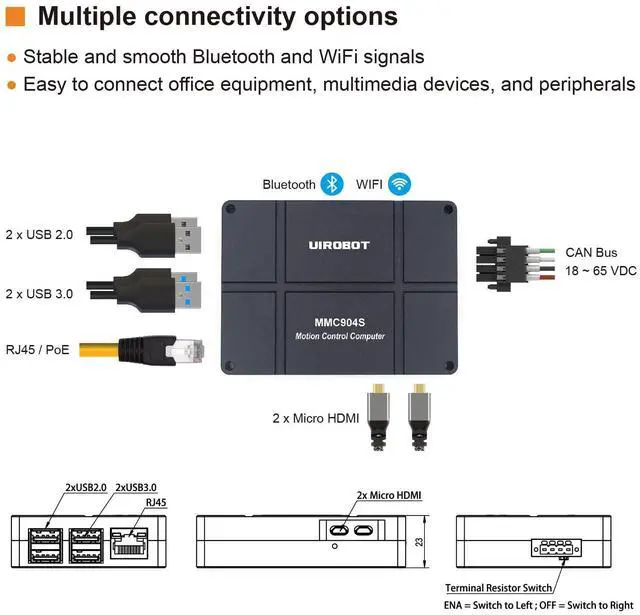 Multiple connectivity options

Stable and smooth Bluetooth and WiFi signals

Easy to connect office equipment, multimedia devices, and peripherals

Bluetooth WIFI

2 x USB 2.0

2 x USB 3.0

RJ45 / PoE

UIROBOT

MMC904S

Motion Control Computer

CAN Bus
18 ~ 65 VDC

2 x Micro HDMI

2xUSB2.0 2xUSB3.0 RJ45

2x Micro HDMI

23

Terminal Resistor Switch

ENA = Switch to Left ; OFF = Switch to Right