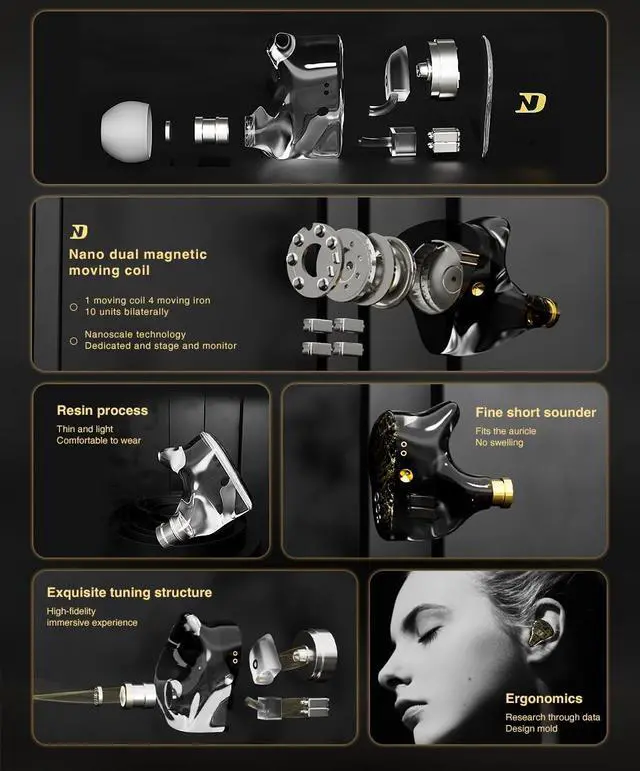 ND

ND

Nano dual magnetic moving coil

1 moving coil 4 moving iron 10 units bilaterally

Nanoscale technology Dedicated and stage and monitor

Resin process

Thin and light Comfortable to wear

Fine short sounder

Fits the auricle No swelling

Exquisite tuning structure

High-fidelity immersive experience

Ergonomics

Research through data Design mold