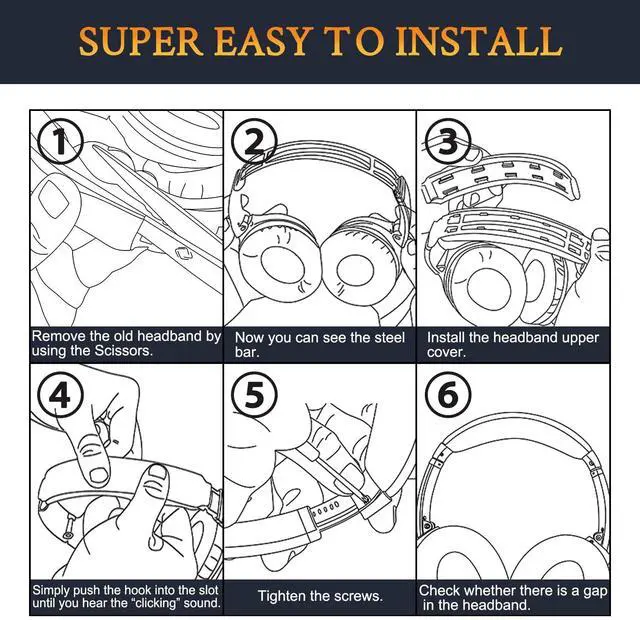 SUPER EASY TO INSTALL

1
Remove the old headband by using the Scissors.

2
Now you can see the steel bar.

3
Install the headband upper cover.

4
Simply push the hook into the slot until you hear the "clicking" sound.

5
Tighten the screws.

6
Check whether there is a gap in the headband.