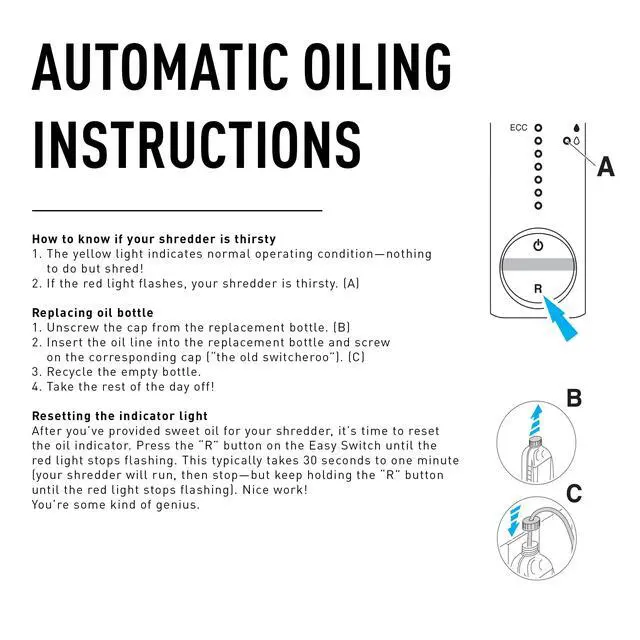 AUTOMATIC OILING INSTRUCTIONS

How to know if your shredder is thirsty
1. The yellow light indicates normal operating condition—nothing to do but shred!
2. If the red light flashes, your shredder is thirsty. (A)

Replacing oil bottle
1. Unscrew the cap from the replacement bottle. (B)
2. Insert the oil line into the replacement bottle and screw on the corresponding cap ("the old switcheroo"). (C)
3. Recycle the empty bottle.
4. Take the rest of the day off!

Resetting the indicator light
After you've provided sweet oil for your shredder, it's time to reset the oil indicator. Press the "R" button on the Easy Switch until the red light stops flashing. This typically takes 30 seconds to one minute (your shredder will run, then stop—but keep holding the "R" button until the red light stops flashing). Nice work!
You're some kind of genius.

ECC

A

R

B

C