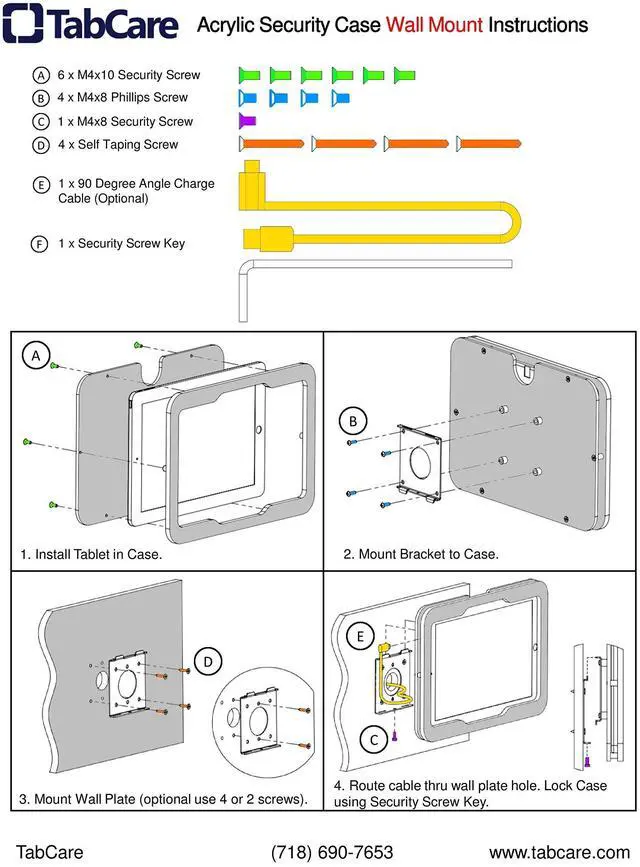 TabCare Acrylic Security Case Wall Mount Instructions

A 6 x M4x10 Security Screw
B 4 x M4x8 Phillips Screw
C 1 x M4x8 Security Screw
D 4 x Self Taping Screw
E 1 x 90 Degree Angle Charge Cable (Optional)
F 1 x Security Screw Key

A

1. Install Tablet in Case.

B

2. Mount Bracket to Case.

D

3. Mount Wall Plate (optional use 4 or 2 screws).

E

C

4. Route cable thru wall plate hole. Lock Case using Security Screw Key.

TabCare (718) 690-7653 www.tabcare.com