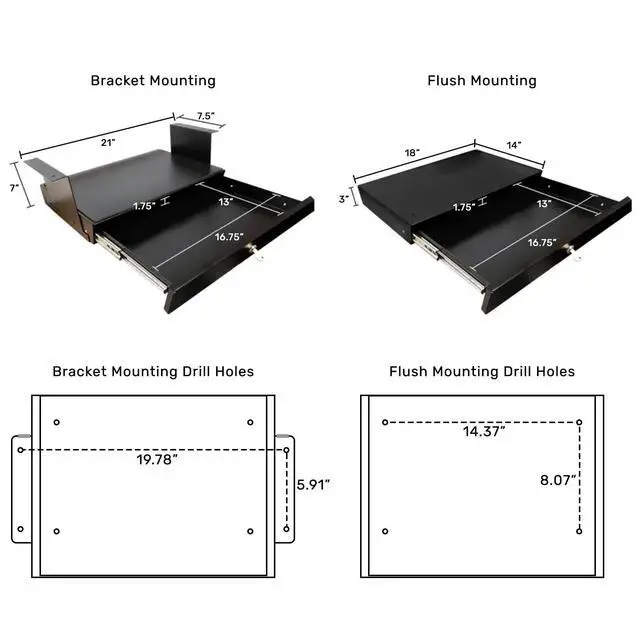 Bracket Mounting

21"

7.5"

7"

1.75"

13"

16.75"

Flush Mounting

18"

14"

3"

1.75"

13"

16.75"

Bracket Mounting Drill Holes

19.78"

5.91"

Flush Mounting Drill Holes

14.37"

8.07"